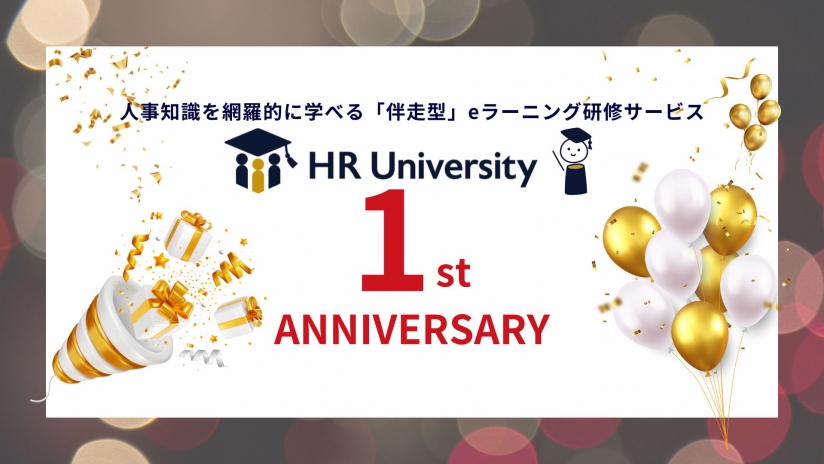 人事知識を網羅的に学べる「伴走型」eラーニング研修サービス

HR University

1st

ANNIVERSARY